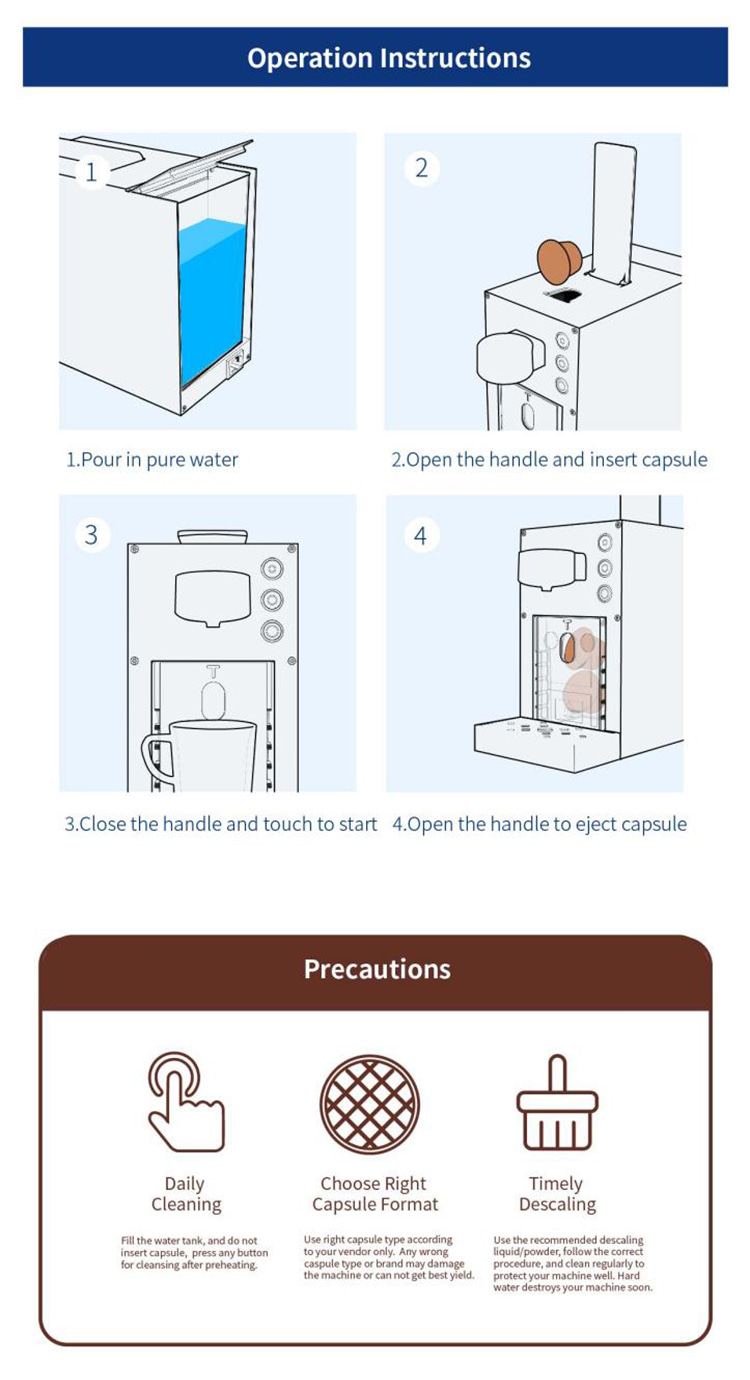 Operation Instructions

1

1.Pour in pure water

2

2.Open the handle and insert capsule

3

3.Close the handle and touch to start

4

4.Open the handle to eject capsule

Precautions

Daily Cleaning

Fill the water tank, and do not insert capsule, press any button for cleansing after preheating.

Choose Right Capsule Format

Use right capsule type according to your vendor only. Any wrong caspule type or brand may damage the machine or can not get best yield.

Timely Descaling

Use the recommended descaling liquid/powder, follow the correct procedure, and clean regularly to protect your machine well. Hard water destroys your machine soon.